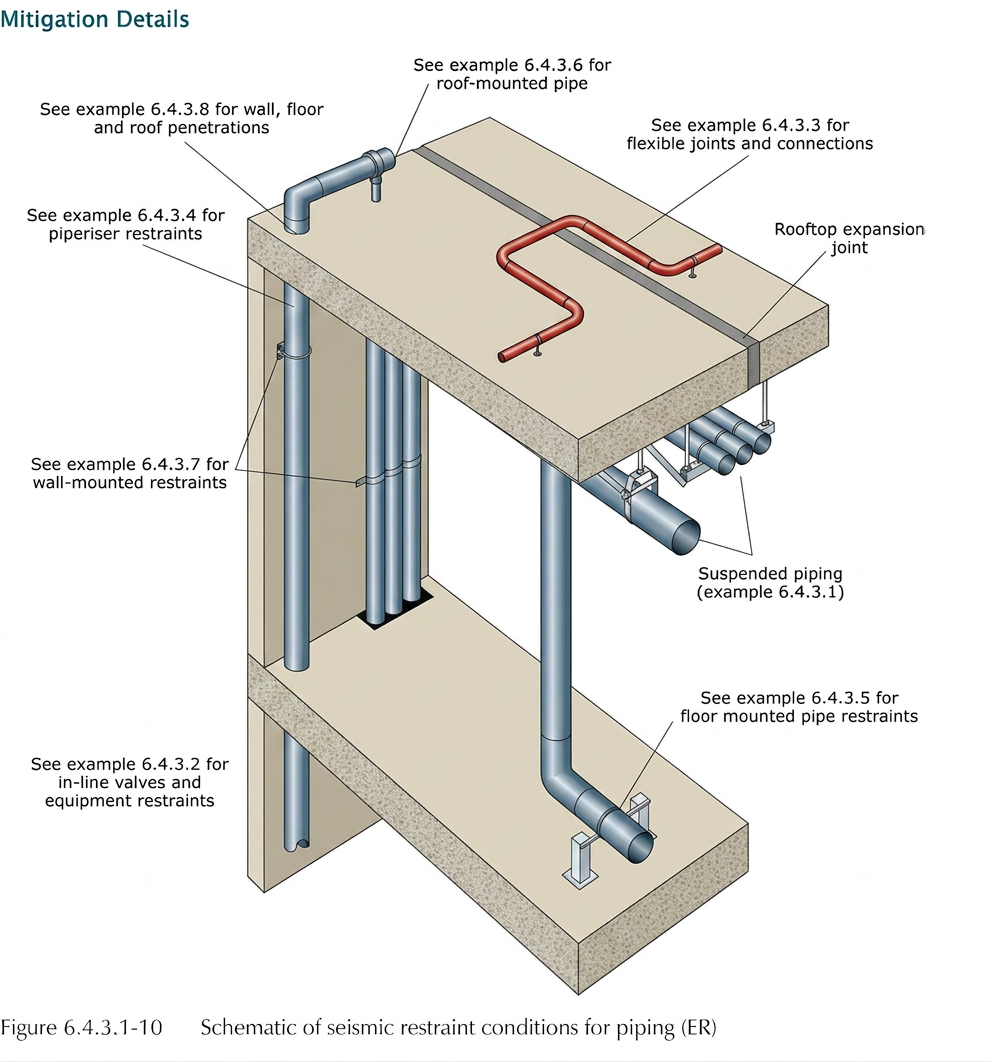 Mitigation Details

See example 6.4.3.6 for roof-mounted pipe

See example 6.4.3.8 for wall, floor and roof penetrations

See example 6.4.3.3 for flexible joints and connections

See example 6.4.3.4 for piperiser restraints

Rooftop expansion joint

See example 6.4.3.7 for wall-mounted restraints

Suspended piping (example 6.4.3.1)

See example 6.4.3.5 for floor mounted pipe restraints

See example 6.4.3.2 for in-line valves and equipment restraints

Figure 6.4.3.1-10 Schematic of seismic restraint conditions for piping (ER)